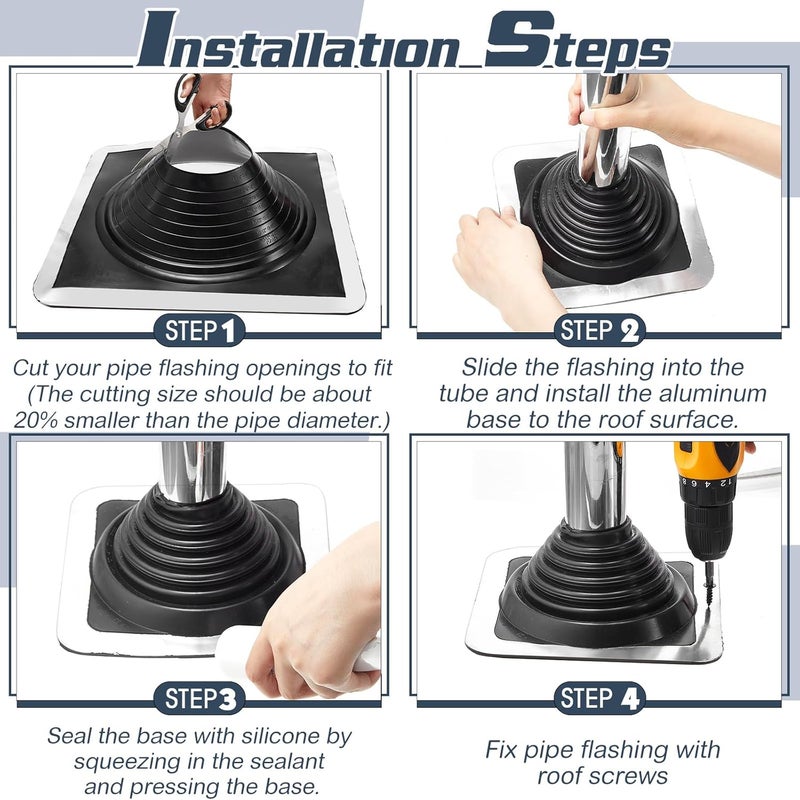 Installation Steps

STEP 1

Cut your pipe flashing openings to fit (The cutting size should be about 20% smaller than the pipe diameter.)

STEP 2

Slide the flashing into the tube and install the aluminum base to the roof surface.

STEP 3

Seal the base with silicone by squeezing in the sealant and pressing the base.

STEP 4

Fix pipe flashing with roof screws